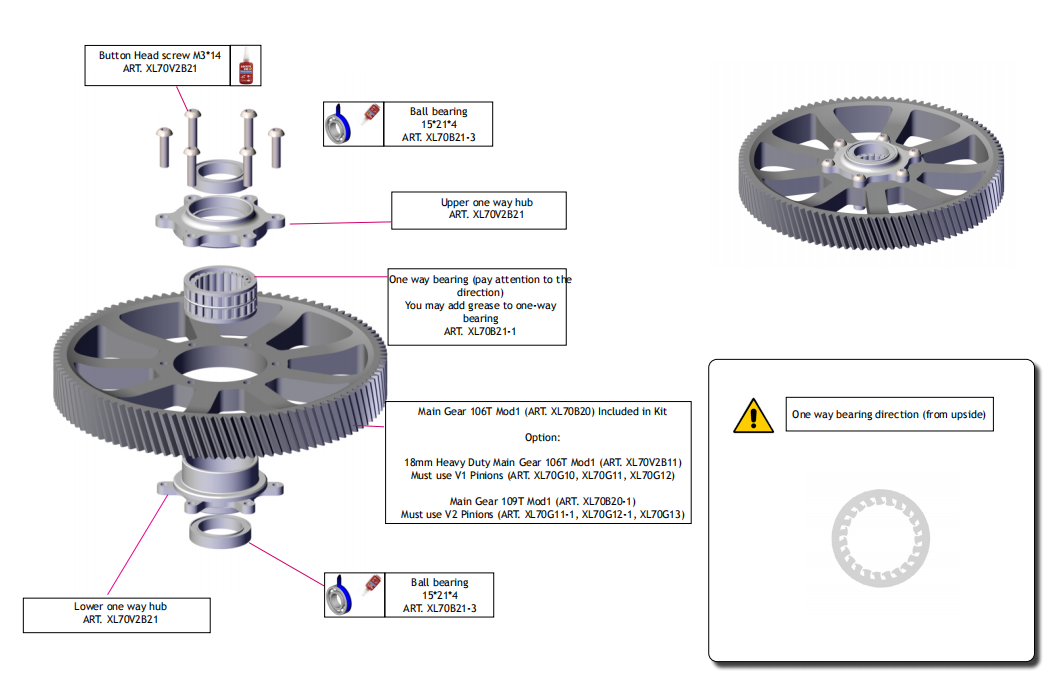 Button Head screw M3*14
ART. XL70V2B21

Ball bearing
15*21*4
ART. XL70B21-3

Upper one way hub
ART. XL70V2B21

One way bearing (pay attention to the direction)
You may add grease to one-way bearing
ART. XL70B21-1

Main Gear 106T Mod1 (ART. XL70B20) Included in Kit

Option:

18mm Heavy Duty Main Gear 106T Mod1 (ART. XL70V2B11)
Must use V1 Pinions (ART. XL70G10, XL70G11, XL70G12)

Main Gear 109T Mod1 (ART. XL70B20-1)
Must use V2 Pinions (ART. XL70G11-1, XL70G12-1, XL70G13)

Ball bearing
15*21*4
ART. XL70B21-3

Lower one way hub
ART. XL70V2B21

One way bearing direction (from upside)